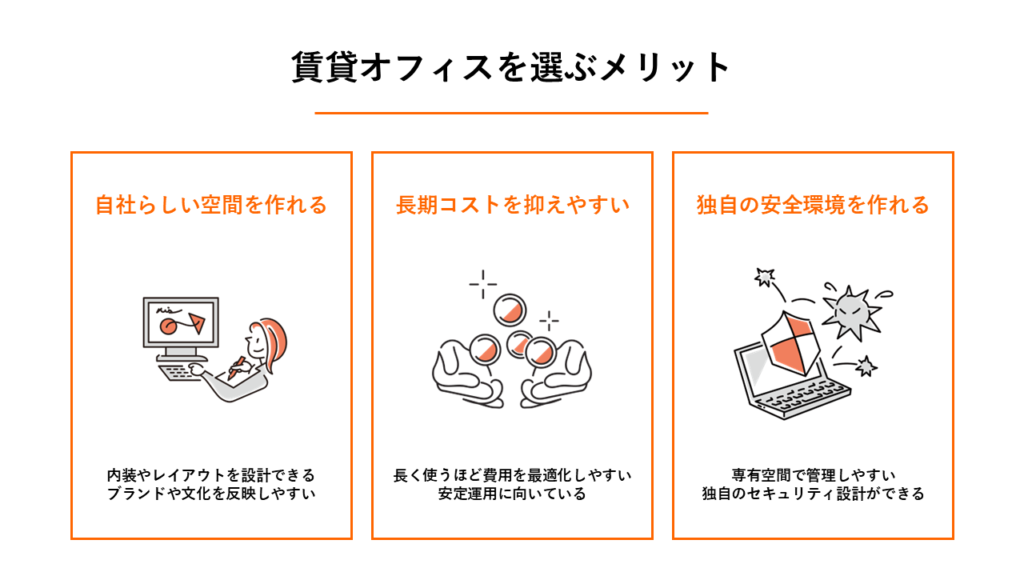 賃貸オフィスを選ぶメリット

自社らしい空間を作れる

内装やレイアウトを設計できる
ブランドや文化を反映しやすい

長期コストを抑えやすい

長く使うほど費用を最適化しやすい
安定運用に向いている

独自の安全環境を作れる

専有空間で管理しやすい
独自のセキュリティ設計ができる