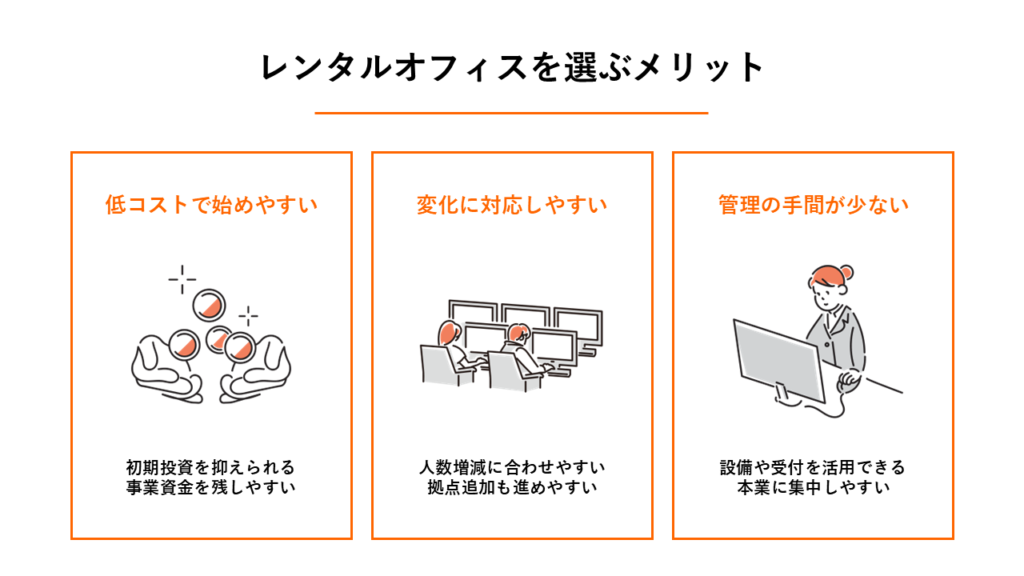 レンタルオフィスを選ぶメリット

低コストで始めやすい

初期投資を抑えられる
事業資金を残しやすい

変化に対応しやすい

人数増減に合わせやすい
拠点追加も進めやすい

管理の手間が少ない

設備や受付を活用できる
本業に集中しやすい