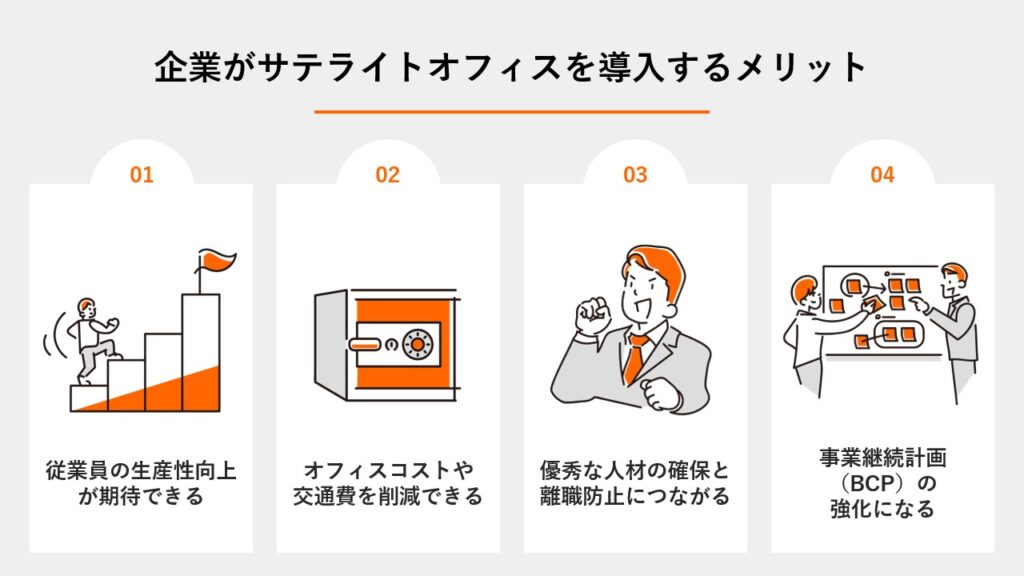 企業がサテライトオフィスを導入するメリット

01

従業員の生産性向上が期待できる

02

オフィスコストや交通費を削減できる

03

優秀な人材の確保と離職防止につながる

04

事業継続計画（BCP）の強化になる