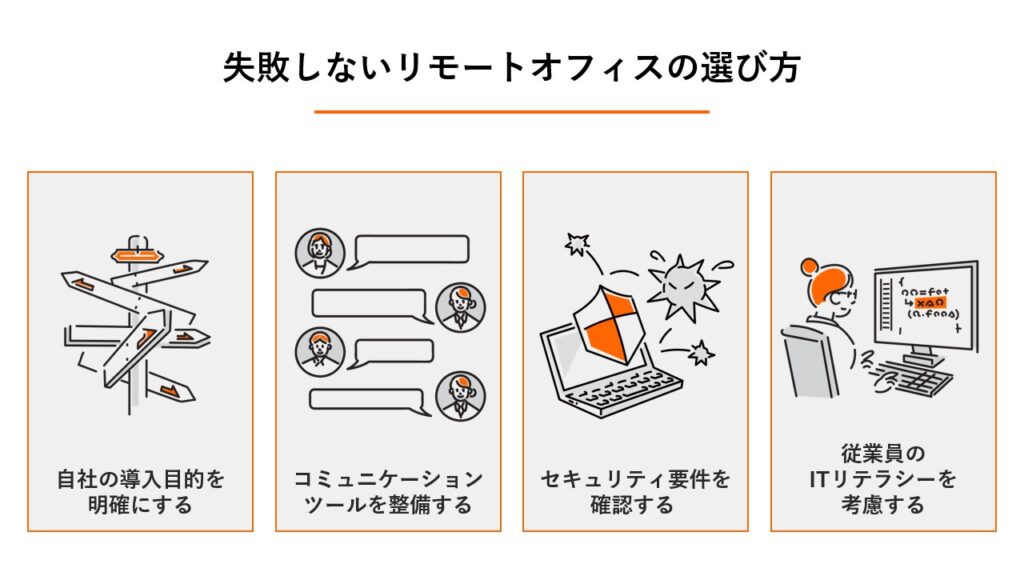 失敗しないリモートオフィスの選び方

自社の導入目的を明確にする

コミュニケーションツールを整備する

セキュリティ要件を確認する

従業員のITリテラシーを考慮する